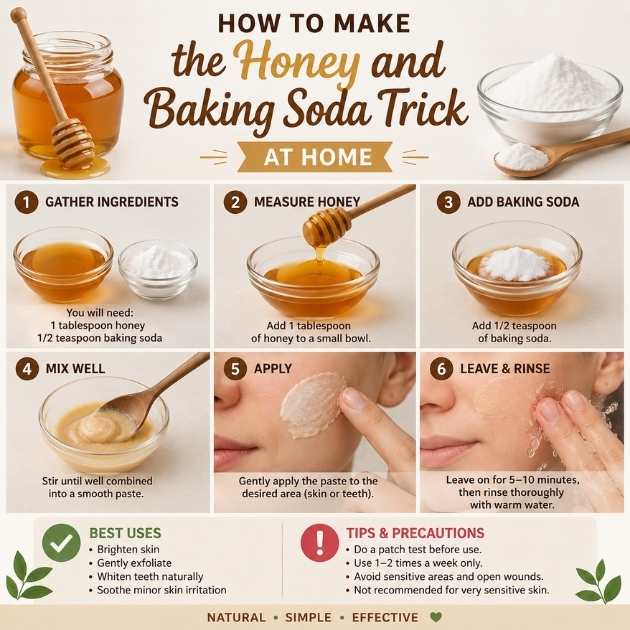 HOW TO MAKE
the Honey and Baking Soda Trick
AT HOME

1 GATHER INGREDIENTS
You will need:
1 tablespoon honey
1/2 teaspoon baking soda

2 MEASURE HONEY
Add 1 tablespoon of honey to a small bowl.

3 ADD BAKING SODA
Add 1/2 teaspoon of baking soda.

4 MIX WELL
Stir until well combined into a smooth paste.

5 APPLY
Gently apply the paste to the desired area (skin or teeth).

6 LEAVE & RINSE
Leave on for 5–10 minutes, then rinse thoroughly with warm water.

BEST USES
• Brighten skin
• Gently exfoliate
• Whiten teeth naturally
• Soothe minor skin irritation

TIPS & PRECAUTIONS
• Do a patch test before use.
• Use 1–2 times a week only.
• Avoid sensitive areas and open wounds.
• Not recommended for very sensitive skin.

NATURAL • SIMPLE • EFFECTIVE